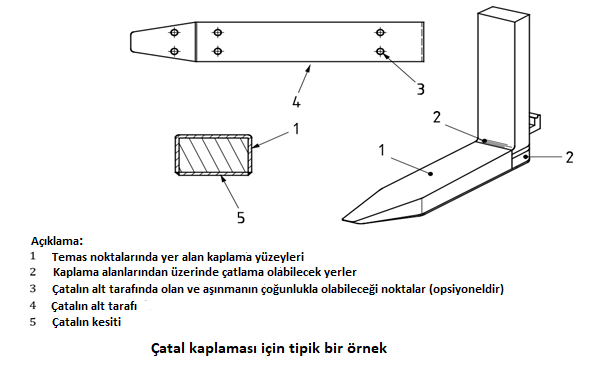 4

3

1

5

2

1

2

Açıklama:
1 Temas noktalarında yer alan kaplama yüzeyleri
2 Kaplama alanlarından üzerinde çatlama olabilecek yerler
3 Çatalın alt tarafında olan ve aşınmanın çoğunlukla olabileceği noktalar (opsiyoneldir)
4 Çatalın alt tarafı
5 Çatalın kesiti

Çatal kaplaması için tipik bir örnek